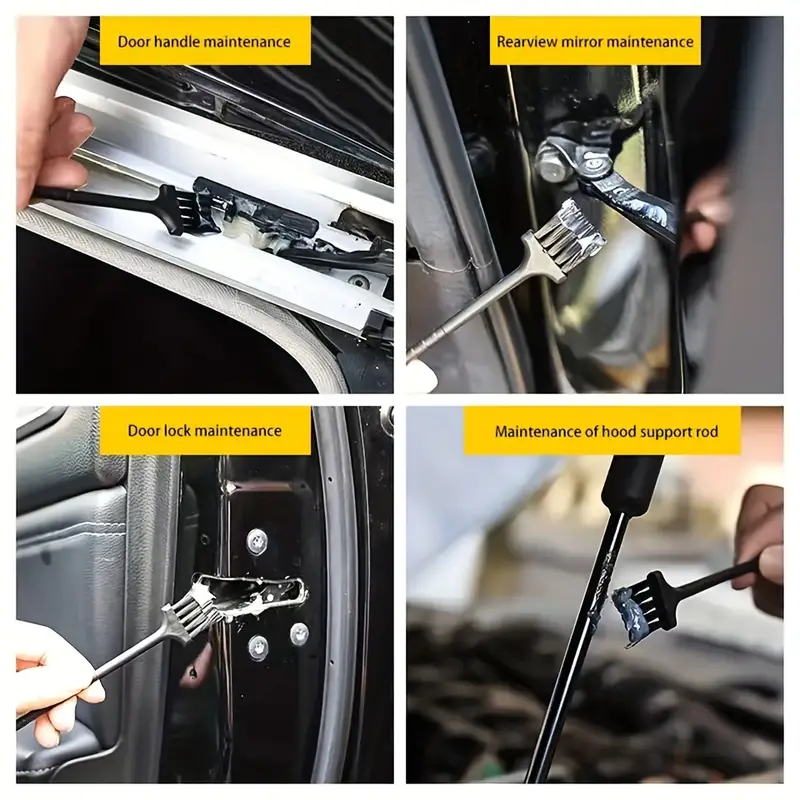 Door handle maintenance

Rearview mirror maintenance

Door lock maintenance

Maintenance of hood support rod