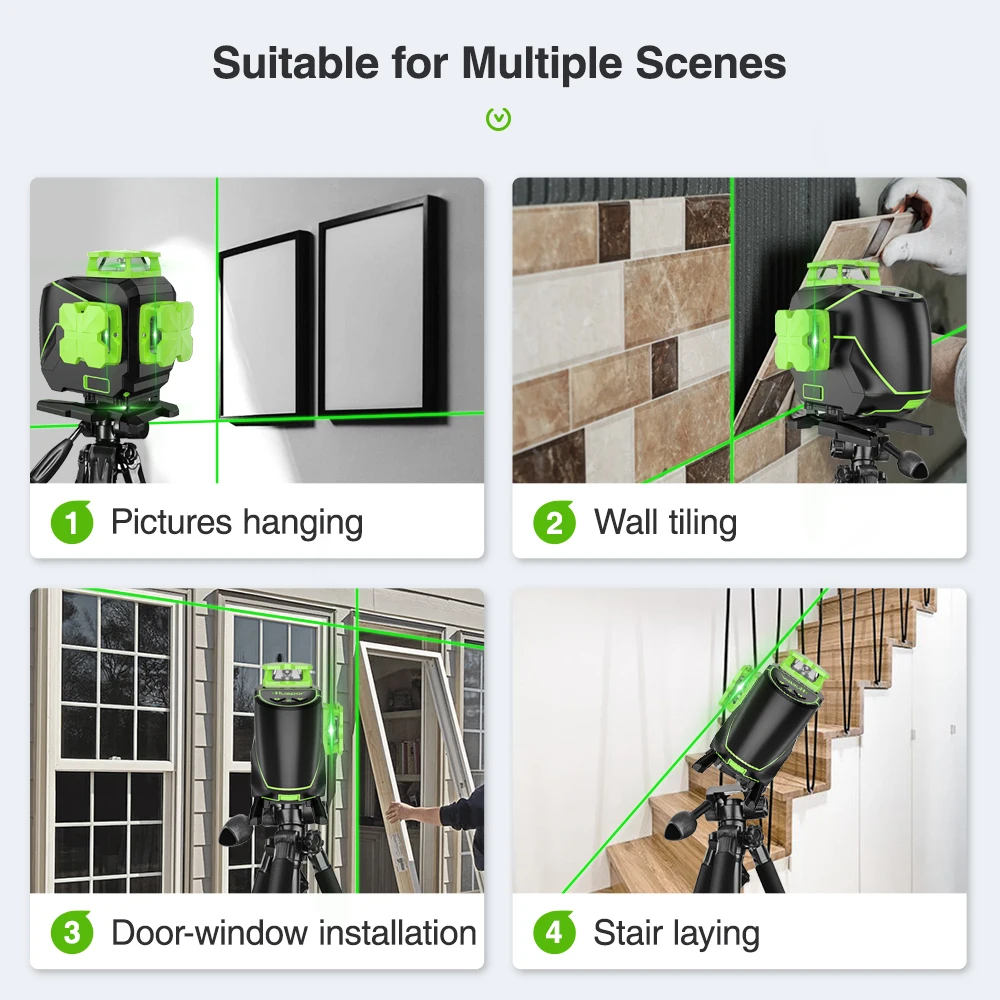 Suitable for Multiple Scenes

1 Pictures hanging

2 Wall tiling

3 Door-window installation

4 Stair laying